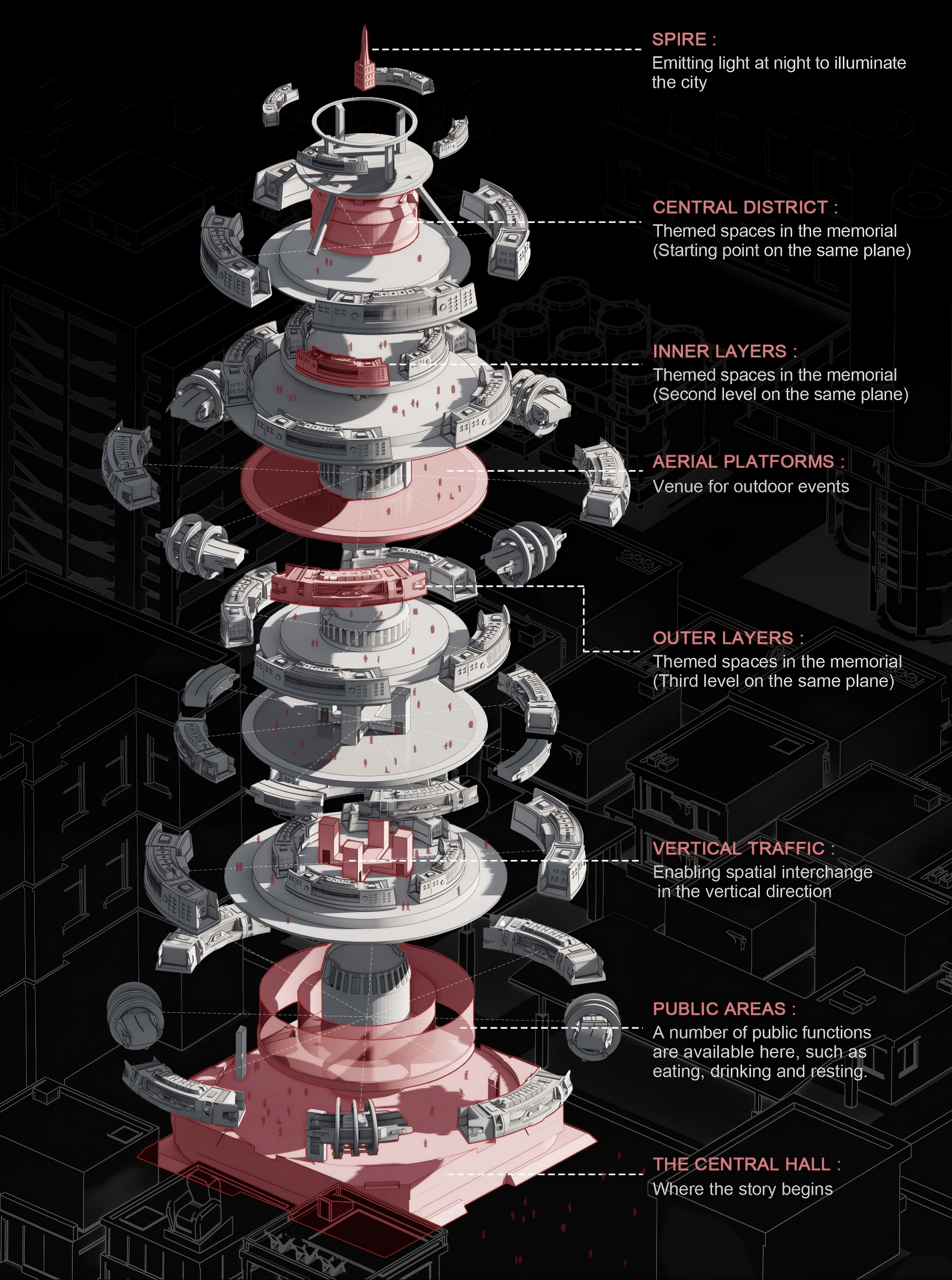 SPIRE :
Emitting light at night to illuminate the city

CENTRAL DISTRICT :
Themed spaces in the memorial (Starting point on the same plane)

INNER LAYERS :
Themed spaces in the memorial (Second level on the same plane)

AERIAL PLATFORMS :
Venue for outdoor events

OUTER LAYERS :
Themed spaces in the memorial (Third level on the same plane)

VERTICAL TRAFFIC :
Enabling spatial interchange in the vertical direction

PUBLIC AREAS :
A number of public functions are available here, such as eating, drinking and resting.

THE CENTRAL HALL :
Where the story begins